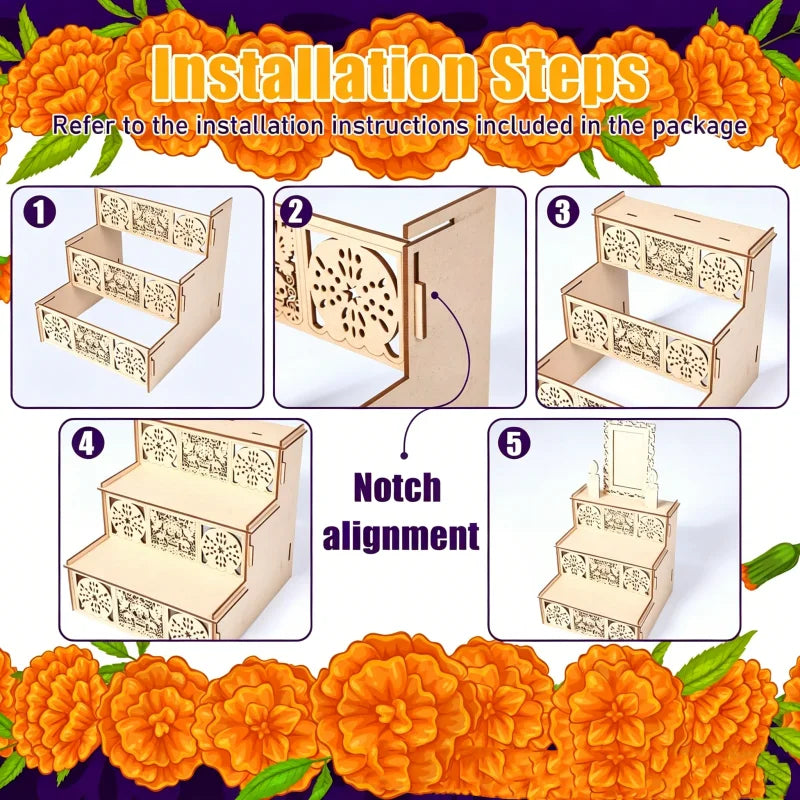 Installation Steps

Refer to the installation instructions included in the package

1

2

3

4

Notch alignment

5